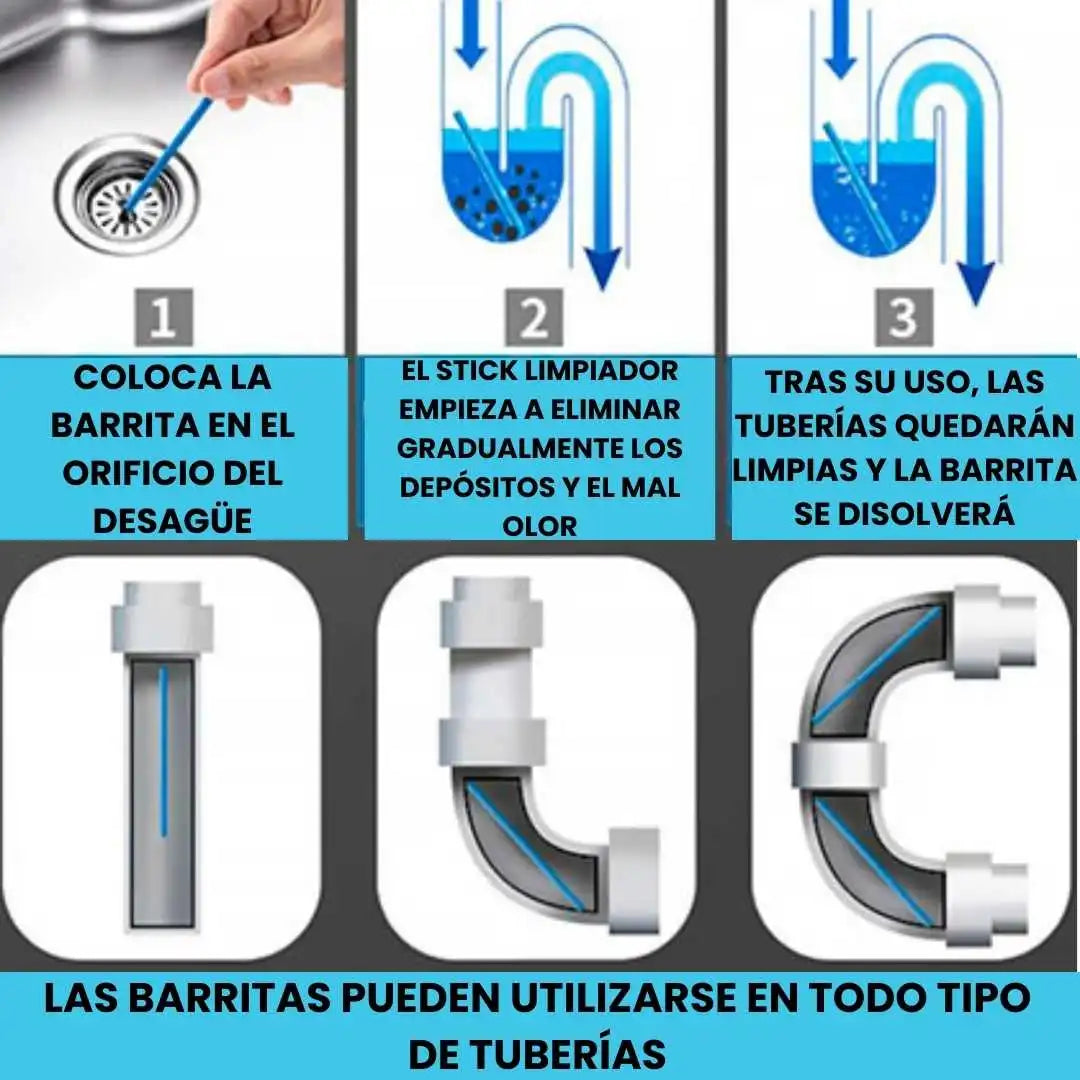 1

COLOCA LA BARRITA EN EL ORIFICIO DEL DESAGÜE

2

EL STICK LIMPIADOR EMPIEZA A ELIMINAR GRADUALMENTE LOS DEPÓSITOS Y EL MAL OLOR

3

TRAS SU USO, LAS TUBERÍAS QUEDARÁN LIMPIAS Y LA BARRITA SE DISOLVERÁ

LAS BARRITAS PUEDEN UTILIZARSE EN TODO TIPO DE TUBERÍAS